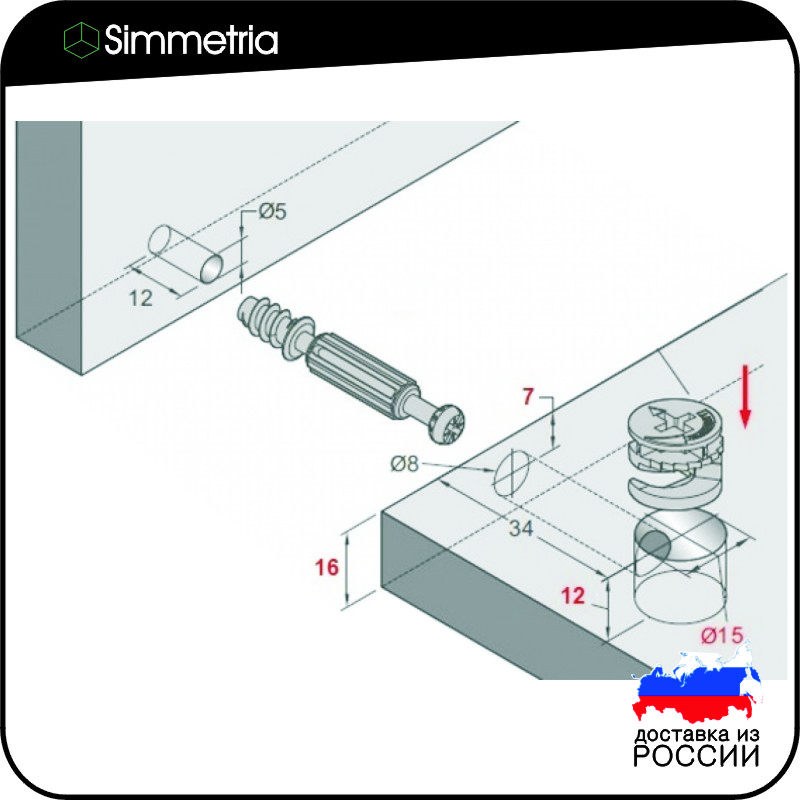 Simmetria

Ø5

12

7

Ø8

34

16

12

Ø15

доставка из РОССИИ